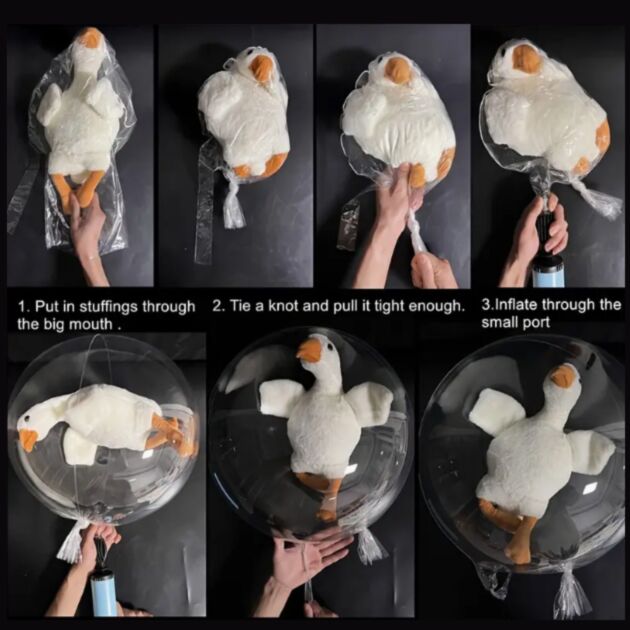 1. Put in stuffings through the big mouth .

2. Tie a knot and pull it tight enough.

3.Inflate through the small port