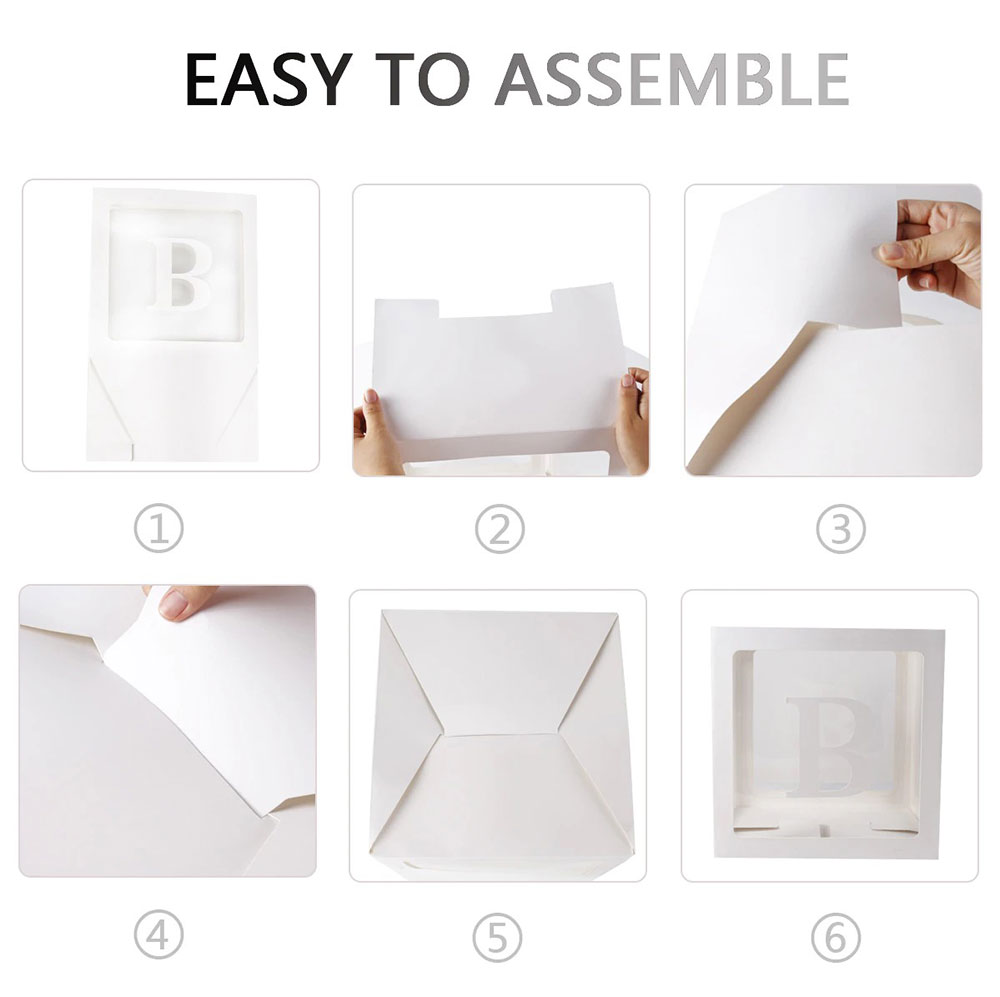 EASY TO ASSEMBLE

B

①

②

③

④

⑤

B

⑥